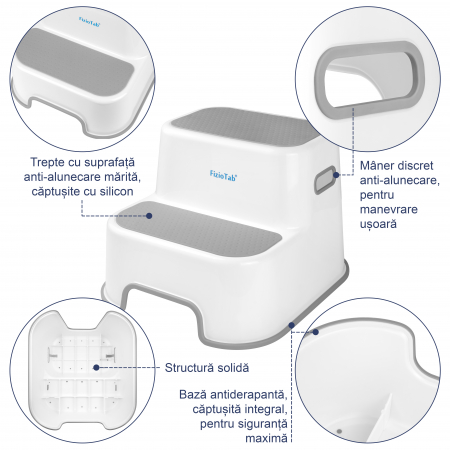 FizioTab®

Trepte cu suprafață anti-alunecare mărită, căptușite cu silicon

FizioTab®

Mâner discret anti-alunecare, pentru manevrare ușoară

Structură solidă

Bază antiderapantă, căptușită integral, pentru siguranță maximă