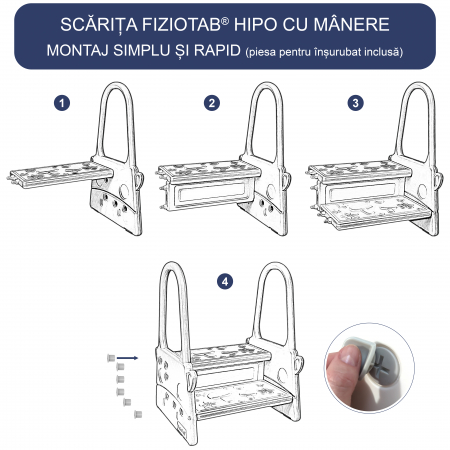 SCĂRIȚA FIZIOTAB® HIPO CU MÂNERE
MONTAJ SIMPLU ȘI RAPID (piesa pentru înșurubat inclusă)

1

2

3

4