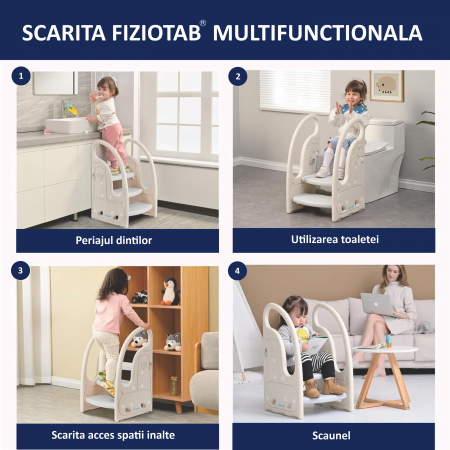 SCARITA FIZIOTAB® MULTIFUNCTIONALA

1

Periajul dintilor

2

Utilizarea toaletei

3

Scarita acces spatii inalte

4

Scaunel