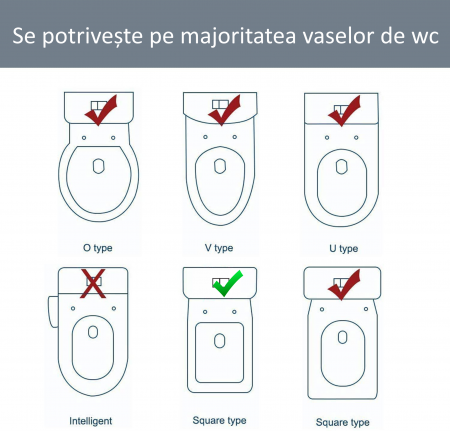 Se potrivește pe majoritatea vaselor de wc

O type

V type

U type

Intelligent

Square type

Square type