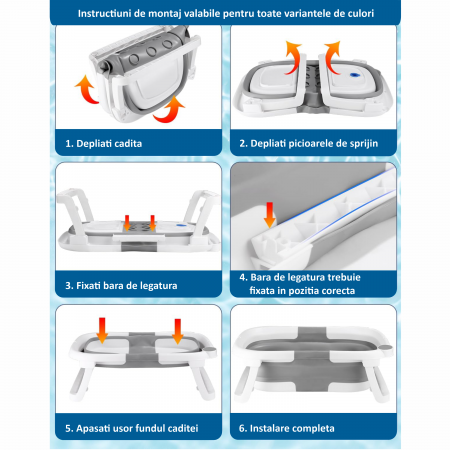 Instructiuni de montaj valabile pentru toate variantele de culori

1. Depliati cadita

2. Depliati picioarele de sprijin

3. Fixati bara de legatura

4. Bara de legatura trebuie fixata in pozitia corecta

5. Apasati usor fundul caditei

6. Instalare completa