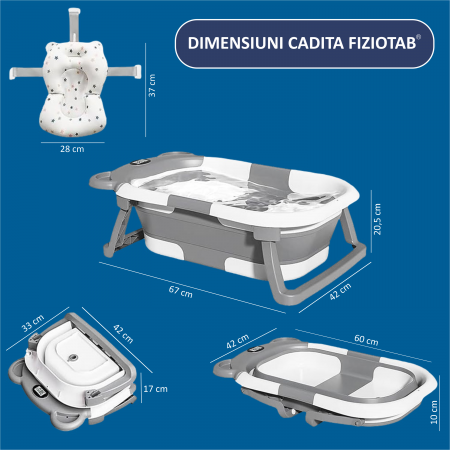 DIMENSIUNI CADITA FIZIOTAB®

37 cm

28 cm

20,5 cm

67 cm

42 cm

33 cm

42 cm

17 cm

42 cm

60 cm

10 cm