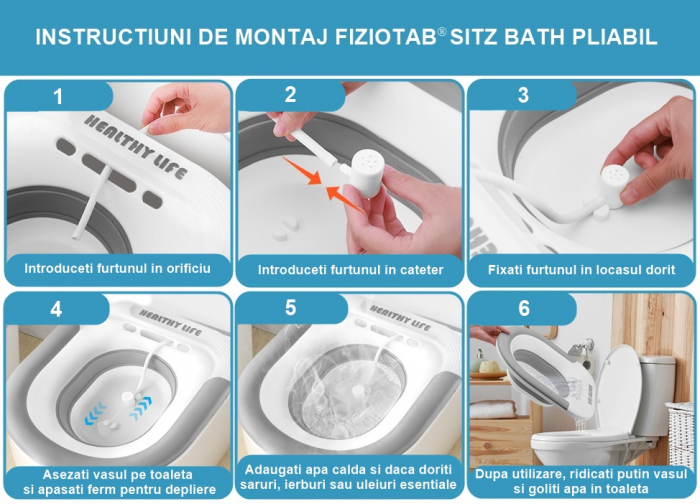 INSTRUCTIUNI DE MONTAJ FIZIOTAB® SITZ BATH PLIABIL

1
HEALTHY LIFE
Introduceti furtunul in orificiu

2
Introduceti furtunul in cateter

3
Fixati furtunul in locasul dorit

4
HEALTHY LIFE
Asezati vasul pe toaleta si apasati ferm pentru depliere

5
HEALTHY LIFE
Adaugati apa calda si daca doriti saruri, ierburi sau uleiuri esentiale

6
Dupa utilizare, ridicati putin vasul si goliti apa in toaleta