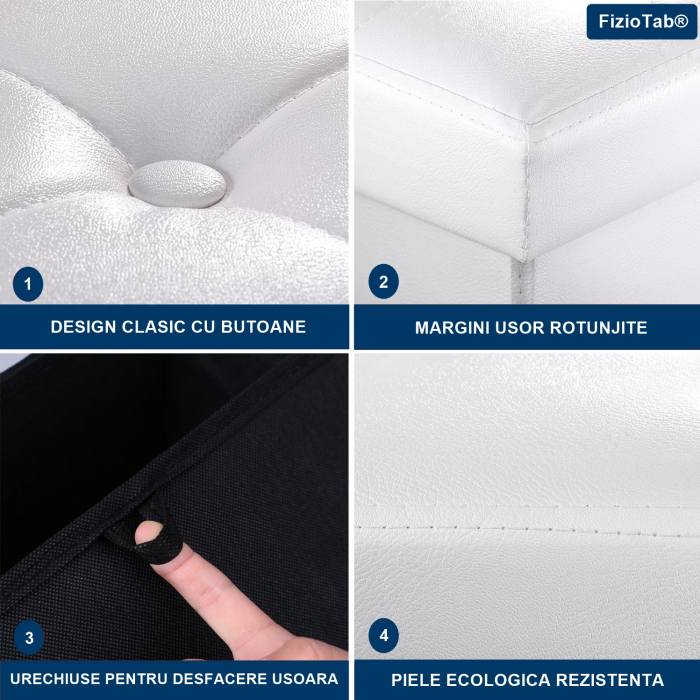 FizioTab®

1

DESIGN CLASIC CU BUTOANE

2

MARGINI USOR ROTUNJITE

3

URECHIUSE PENTRU DESFACERE USOARA

4

PIELE ECOLOGICA REZISTENTA