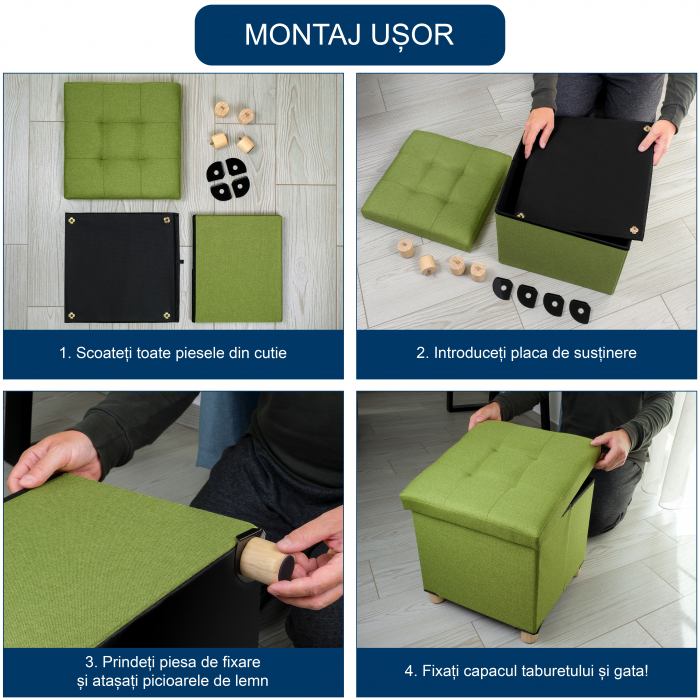 MONTAJ UȘOR

1. Scoateți toate piesele din cutie

2. Introduceți placa de susținere

3. Prindeți piesa de fixare și atașați picioarele de lemn

4. Fixați capacul taburetului și gata!