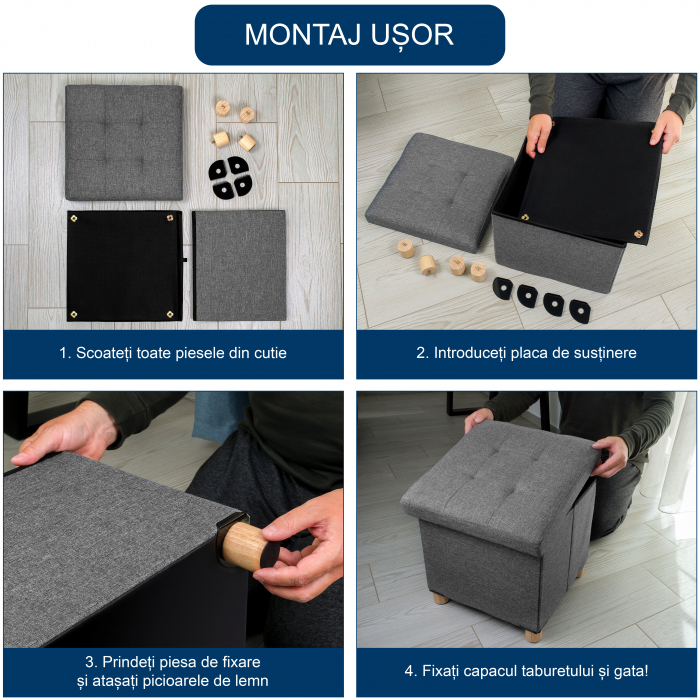 MONTAJ UȘOR

1. Scoateți toate piesele din cutie

2. Introduceți placa de susținere

3. Prindeți piesa de fixare și atașați picioarele de lemn

4. Fixați capacul taburetului și gata!