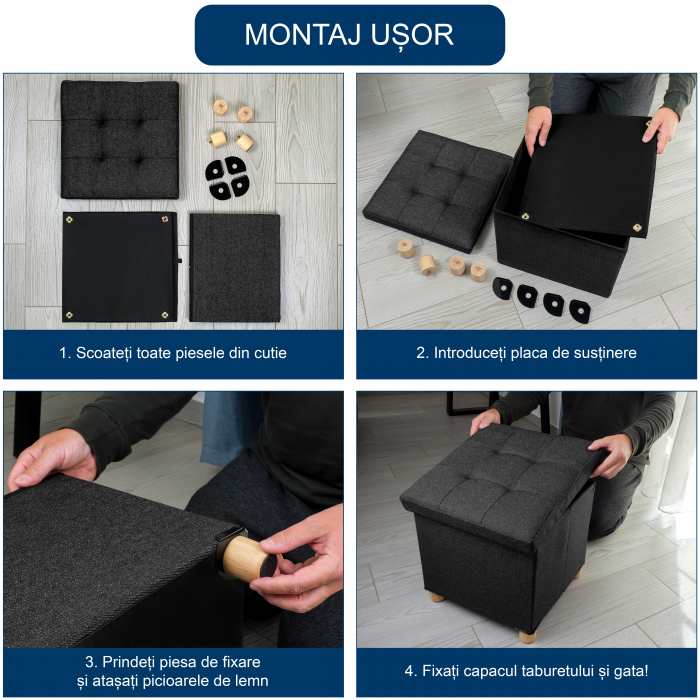 MONTAJ UȘOR

1. Scoateți toate piesele din cutie

2. Introduceți placa de susținere

3. Prindeți piesa de fixare și atașați picioarele de lemn

4. Fixați capacul taburetului și gata!