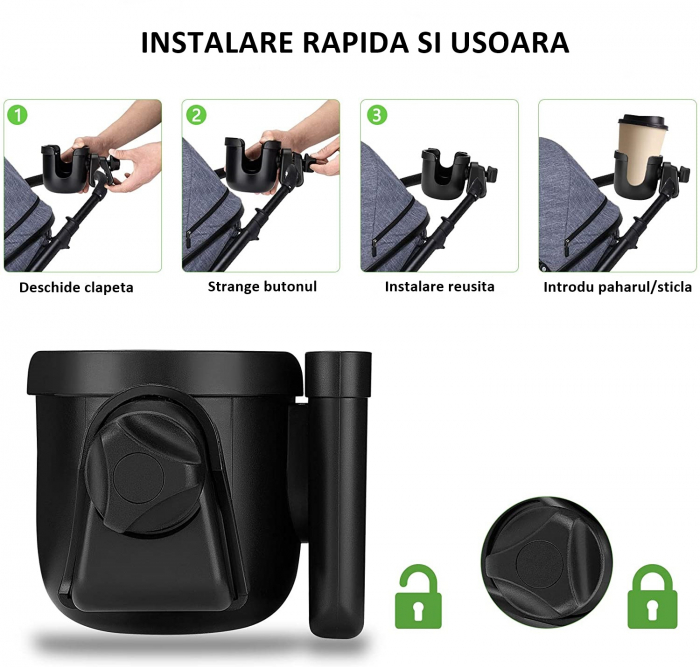 INSTALARE RAPIDA SI USOARA

1

2

3

Deschide clapeta

Strange butonul

Instalare reusita

Introdu paharul/sticla