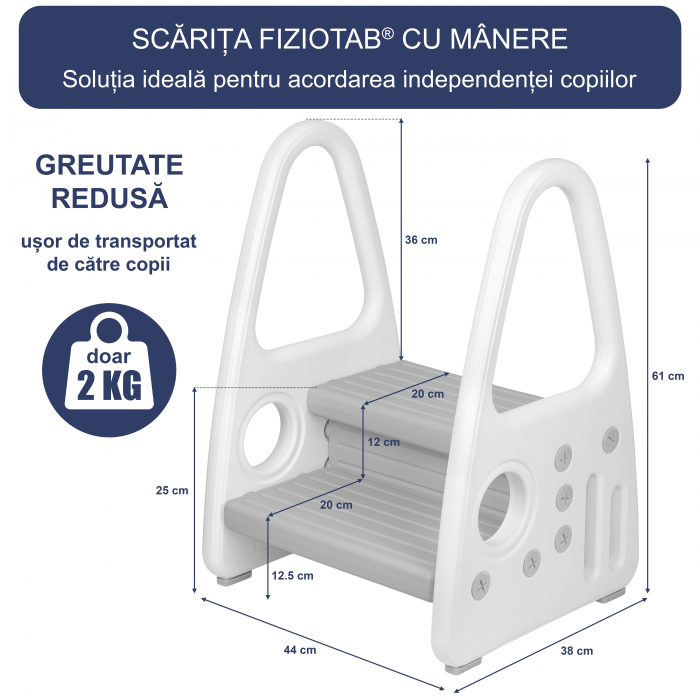 SCĂRIȚA FIZIOTAB® CU MÂNERE
Soluția ideală pentru acordarea independenței copiilor

GREUTATE REDUSĂ

ușor de transportat de către copii

doar 2 KG

36 cm

61 cm

20 cm

12 cm

25 cm

20 cm

12.5 cm

44 cm

38 cm