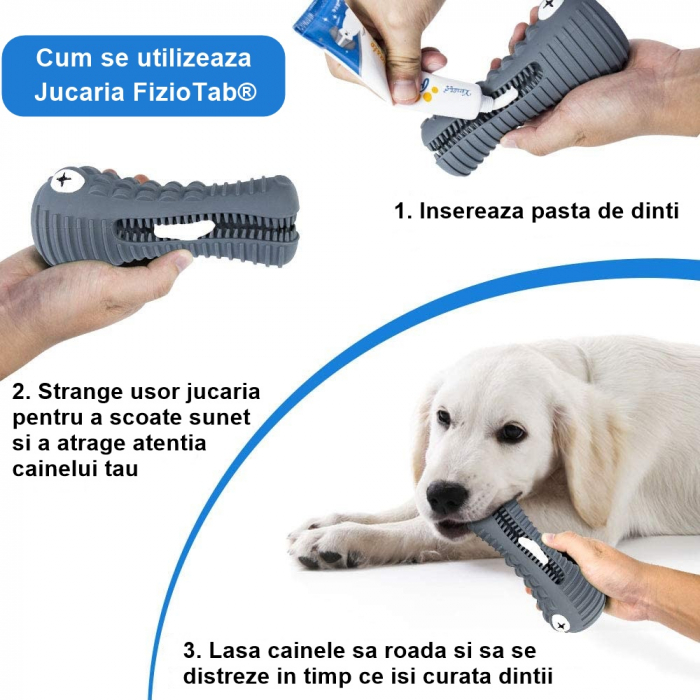 Cum se utilizeaza Jucaria FizioTab®

1. Insereaza pasta de dinti

2. Strange usor jucaria pentru a scoate sunet si a atrage atentia cainelui tau

3. Lasa cainele sa roada si sa se distreze in timp ce isi curata dintii