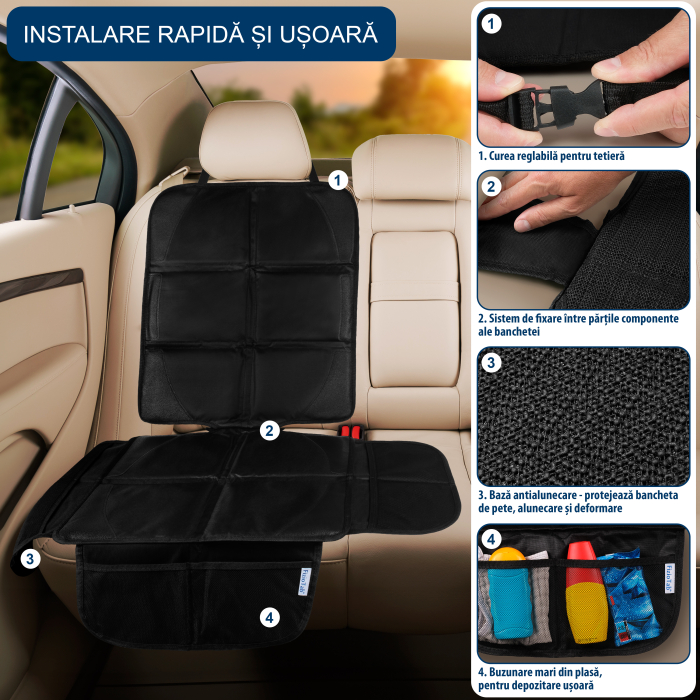 INSTALARE RAPIDĂ ȘI UȘOARĂ

1

2

3

4

FizioTab

1

1. Curea reglabilă pentru tetieră

2

2. Sistem de fixare între părțile componente ale banchetei

3

3. Bază antialunecare - protejează bancheta de pete, alunecare și deformare

4

FizioTab

4. Buzunare mari din plasă, pentru depozitare ușoară