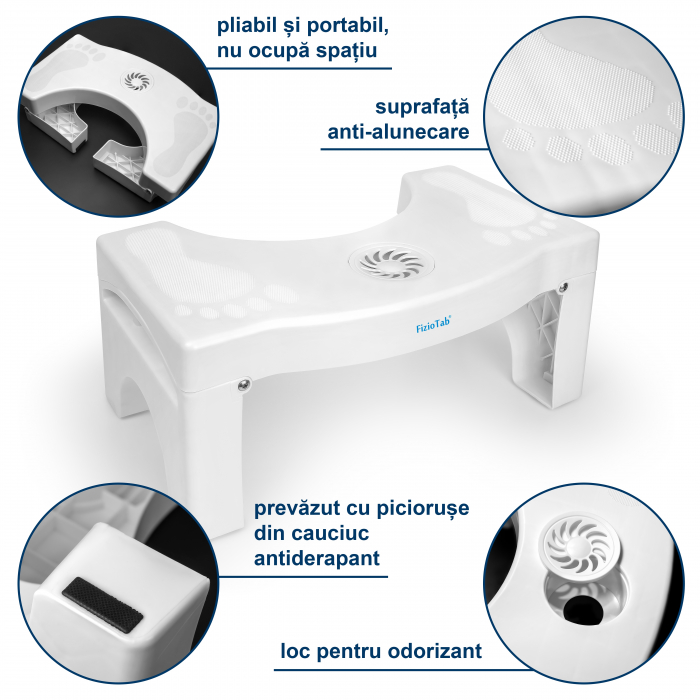 pliabil și portabil, nu ocupă spațiu

suprafață anti-alunecare

FizioTab®

prevăzut cu piciorușe din cauciuc antiderapant

loc pentru odorizant