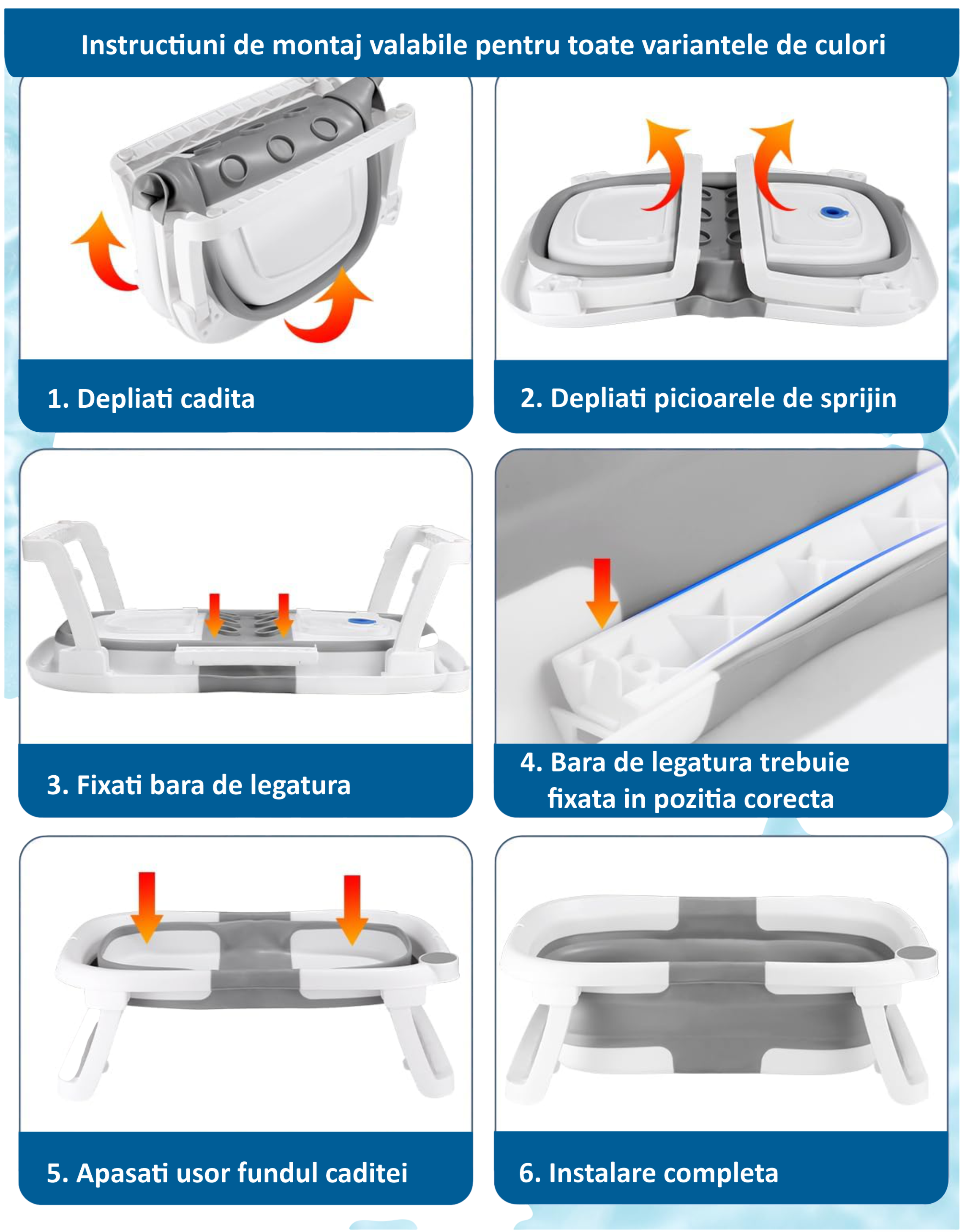 Instructiuni de montaj valabile pentru toate variantele de culori

1. Depliati cadita

2. Depliati picioarele de sprijin

3. Fixati bara de legatura

4. Bara de legatura trebuie fixata in pozitia corecta

5. Apasati usor fundul caditei

6. Instalare completa