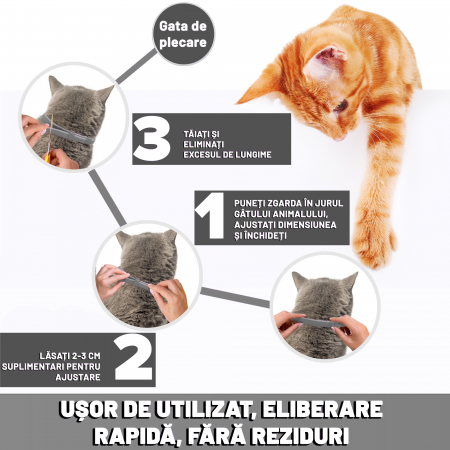 Gata de plecare

3 TĂIAȚI ȘI ELIMINAȚI EXCESUL DE LUNGIME

1 PUNEȚI ZGARDA ÎN JURUL GÂTULUI ANIMALULUI, AJUSTAȚI DIMENSIUNEA ȘI ÎNCHIDEȚI

LĂSAȚI 2-3 CM SUPLIMENTARI PENTRU AJUSTARE 2

UȘOR DE UTILIZAT, ELIBERARE RAPIDĂ, FĂRĂ REZIDURI