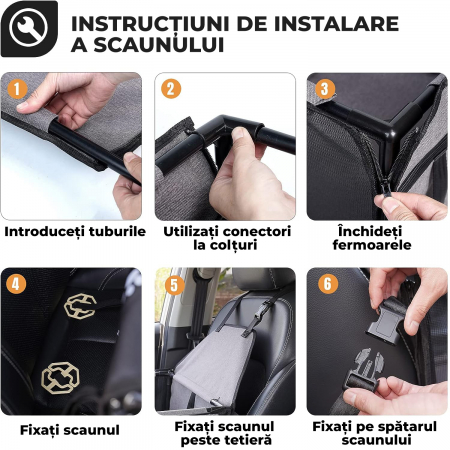 INSTRUCȚIUNI DE INSTALARE A SCAUNULUI

1
Introduceți tuburile

2
Utilizați conectori la colțuri

3
Închideți fermoarele

4
Fixați scaunul

5
Fixați scaunul peste tetieră

6
Fixați pe spătarul scaunului