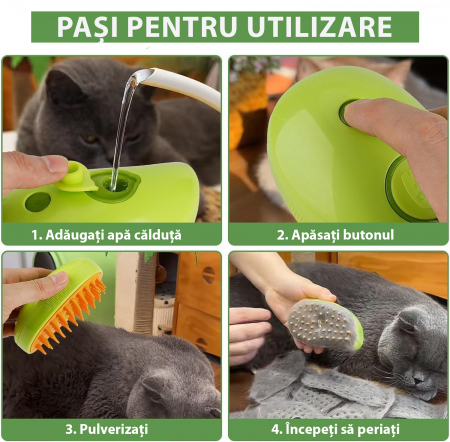 PAȘI PENTRU UTILIZARE

1. Adăugați apă călduță

2. Apăsați butonul

3. Pulverizați

4. Începeți să periați