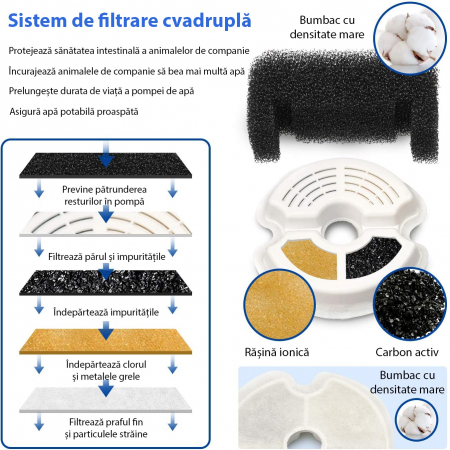 Sistem de filtrare cvadruplă

Protejează sănătatea intestinală a animalelor de companie

Încurajează animalele de companie să bea mai multă apă

Prelungește durata de viață a pompei de apă

Asigură apă potabilă proaspătă

Bumbac cu densitate mare

Previne pătrunderea resturilor în pompă

Filtrează părul și impuritățile

Îndepărtează impuritățile

Îndepărtează clorul și metalele grele

Filtrează praful fin și particulele străine

Rășină ionică

Carbon activ

Bumbac cu densitate mare