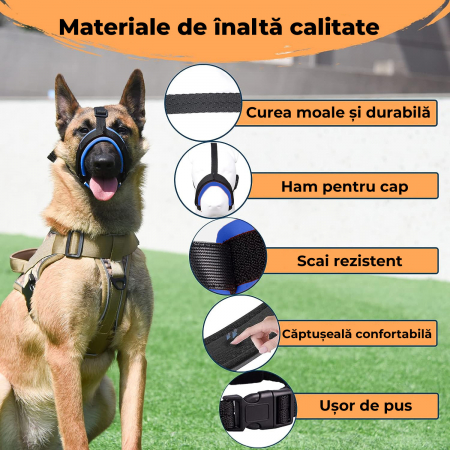 Materiale de înaltă calitate

Curea moale și durabilă

Ham pentru cap

Scai rezistent

Căptușeală confortabilă

Ușor de pus