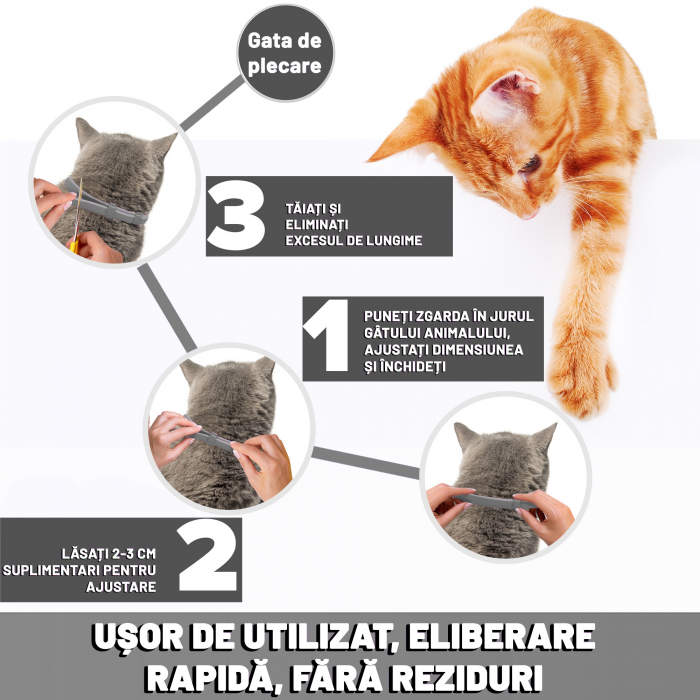 Gata de plecare

3 TĂIAȚI ȘI ELIMINAȚI EXCESUL DE LUNGIME

1 PUNEȚI ZGARDA ÎN JURUL GÂTULUI ANIMALULUI, AJUSTAȚI DIMENSIUNEA ȘI ÎNCHIDEȚI

LĂSAȚI 2-3 CM SUPLIMENTARI PENTRU AJUSTARE 2

UȘOR DE UTILIZAT, ELIBERARE RAPIDĂ, FĂRĂ REZIDURI