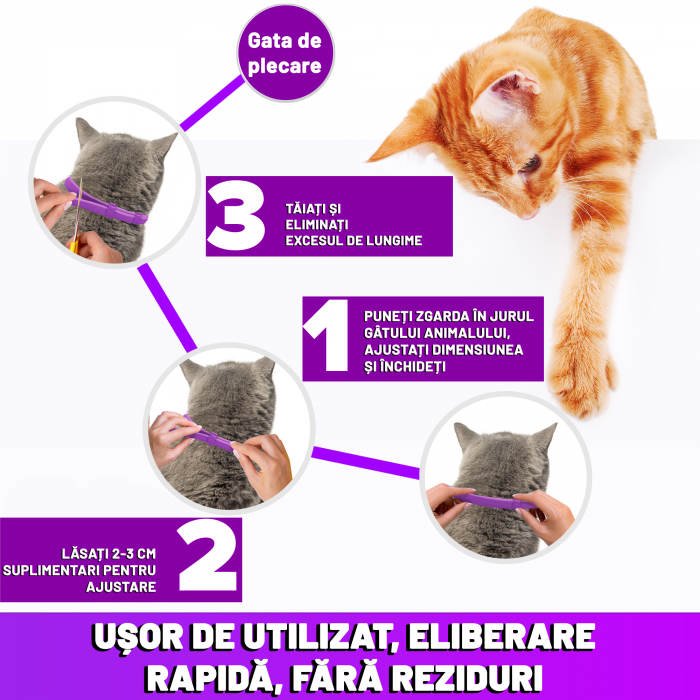 Gata de plecare

3 TĂIAȚI ȘI ELIMINAȚI EXCESUL DE LUNGIME

1 PUNEȚI ZGARDA ÎN JURUL GÂTULUI ANIMALULUI, AJUSTAȚI DIMENSIUNEA ȘI ÎNCHIDEȚI

LĂSAȚI 2-3 CM SUPLIMENTARI PENTRU AJUSTARE 2

UȘOR DE UTILIZAT, ELIBERARE RAPIDĂ, FĂRĂ REZIDURI