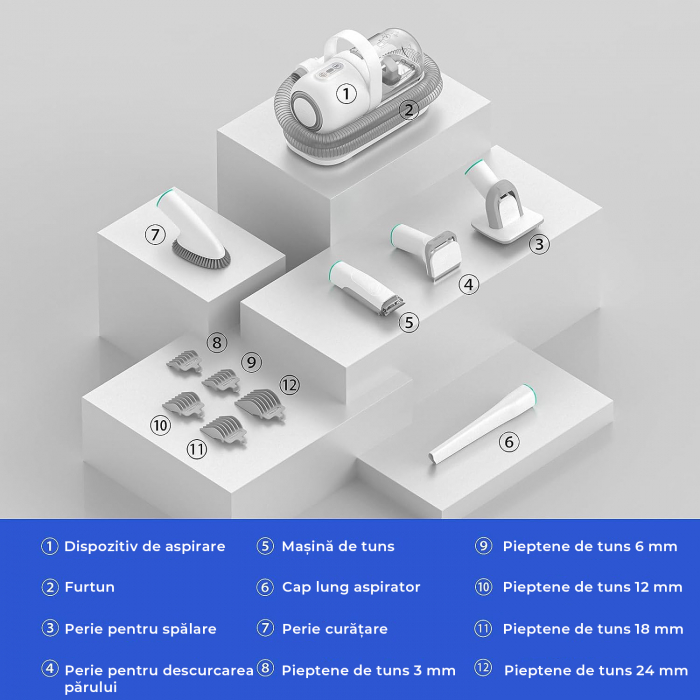 ① ② ⑦ ③ ④ ⑤ ⑧ ⑨ ⑫ ⑩ ⑪ ⑥

① Dispozitiv de aspirare

② Furtun

③ Perie pentru spălare

④ Perie pentru descurcarea părului

⑤ Mașină de tuns

⑥ Cap lung aspirator

⑦ Perie curățare

⑧ Pieptene de tuns 3 mm

⑨ Pieptene de tuns 6 mm

⑩ Pieptene de tuns 12 mm

⑪ Pieptene de tuns 18 mm

⑫ Pieptene de tuns 24 mm