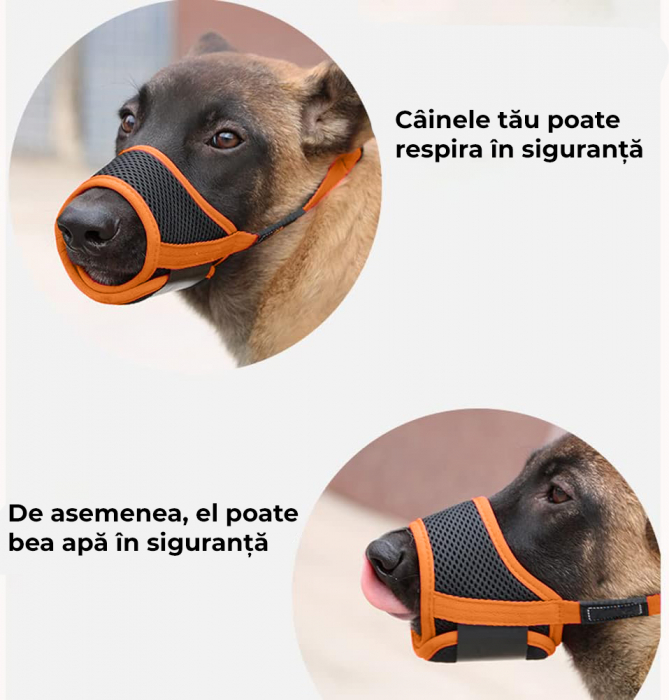 Câinele tău poate respira în siguranță

De asemenea, el poate bea apă în siguranță