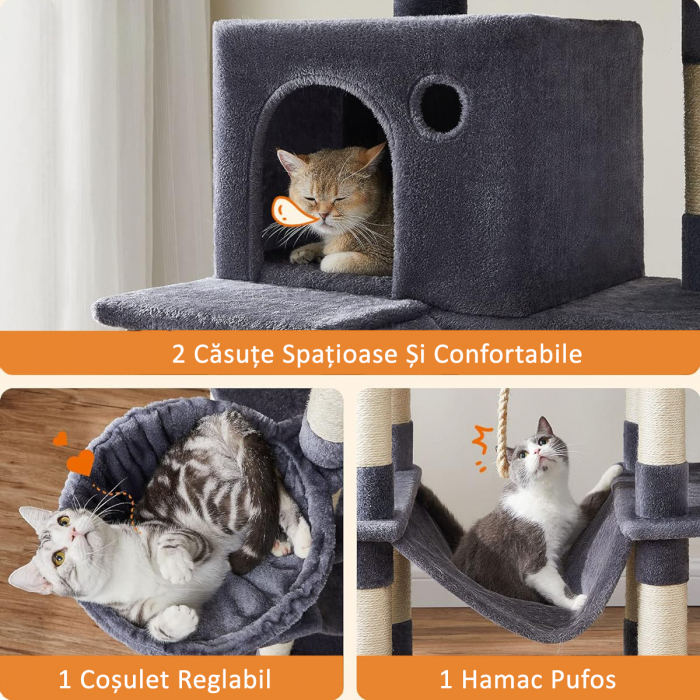 2 Căsuțe Spațioase Și Confortabile

1 Coșulet Reglabil

1 Hamac Pufos