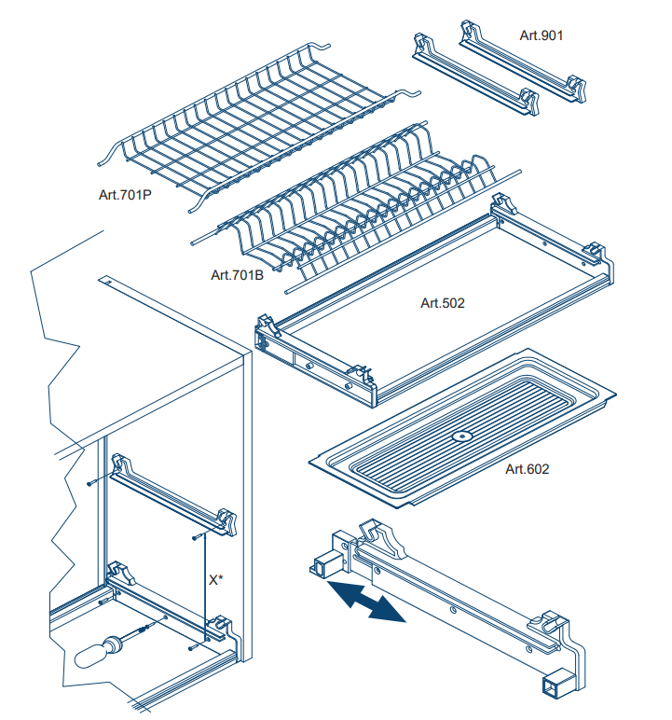 Art.901

Art.701P

Art.701B

Art.502

Art.602

X*