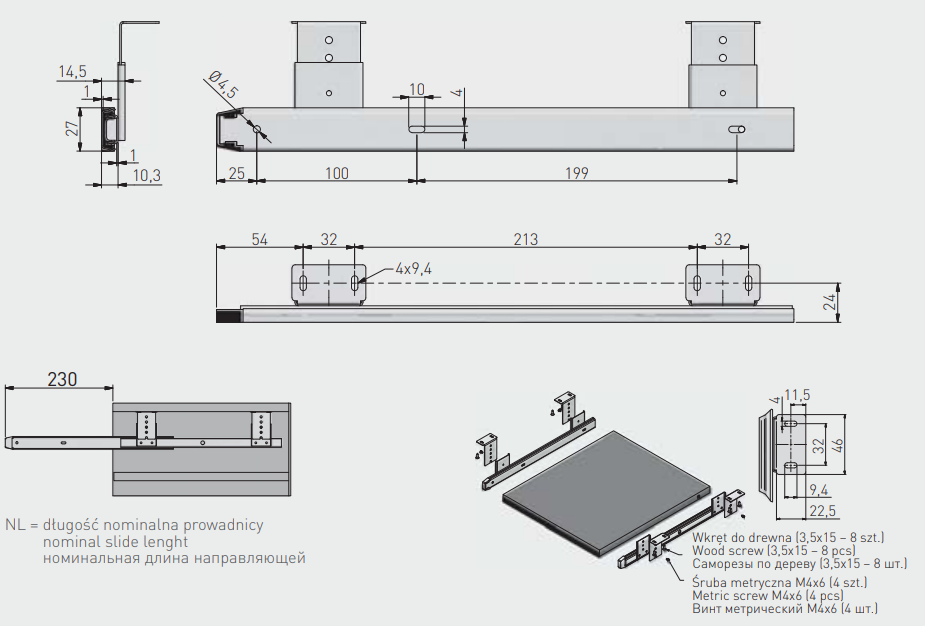 14,5
1
27
1
10,3
Ø4,5
10
4
25
100
199
54
32
213
32
4x9,4
24
230
NL = długość nominalna prowadnicy
nominal slide lenght
номинальная длина направляющей
4
11,5
32
46
9,4
22,5
Wkręt do drewna (3,5x15 – 8 szt.)
Wood screw (3,5x15 – 8 pcs)
Саморезы по дереву (3,5x15 – 8 шт.)
Śruba metryczna M4x6 (4 szt.)
Metric screw M4x6 (4 pcs)
Винт метрический M4x6 (4 шт.)