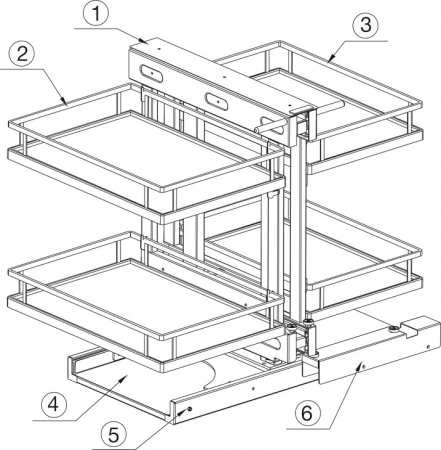 1
2
3
4
5
6