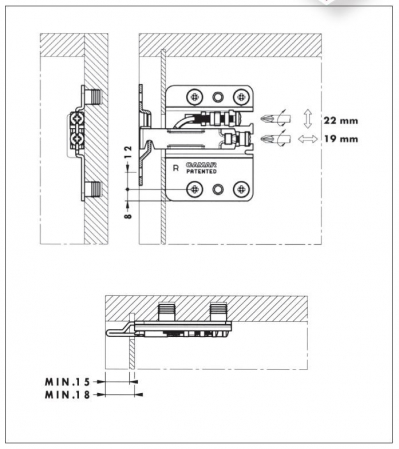 22 mm
19 mm
12
8
R
CAMAR
PATENTED
MIN.15
MIN.18