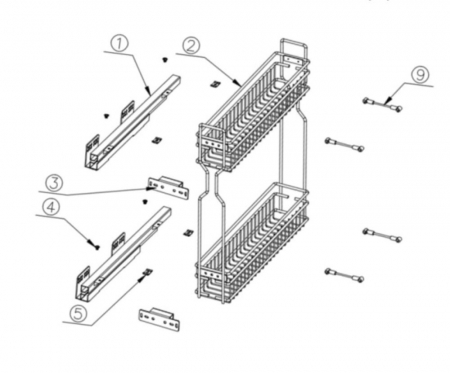 1
2
9
3
4
5