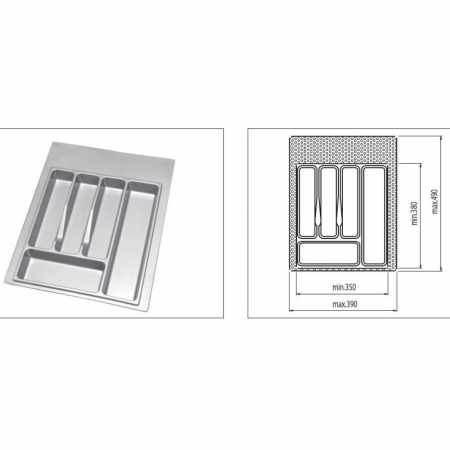 min.380
max.490
min.350
max.390