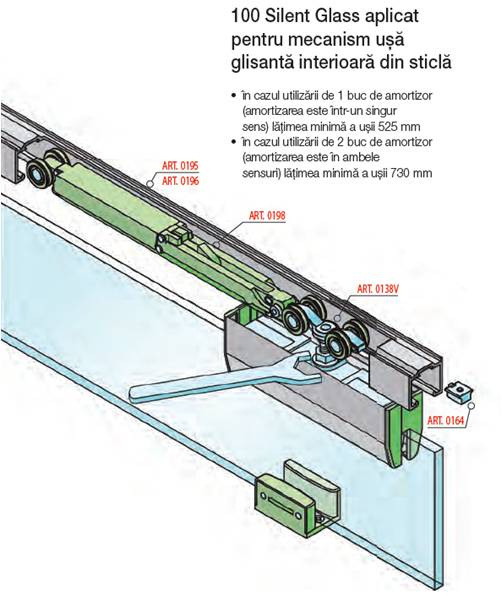 100 Silent Glass aplicat pentru mecanism ușă glisantă interioară din sticlă

• în cazul utilizării de 1 buc de amortizor (amortizarea este într-un singur sens) lățimea minimă a ușii 525 mm
• în cazul utilizării de 2 buc de amortizor (amortizarea este în ambele sensuri) lățimea minimă a ușii 730 mm

ART. 0195
ART. 0196
ART. 0198
ART. 0138V
ART. 0164