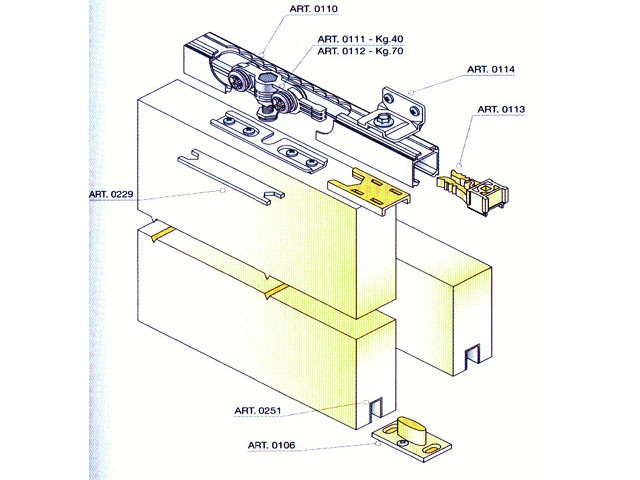 ART. 0110
ART. 0111 - Kg.40
ART. 0112 - Kg.70
ART. 0114
ART. 0113
ART. 0229
ART. 0251
ART. 0106