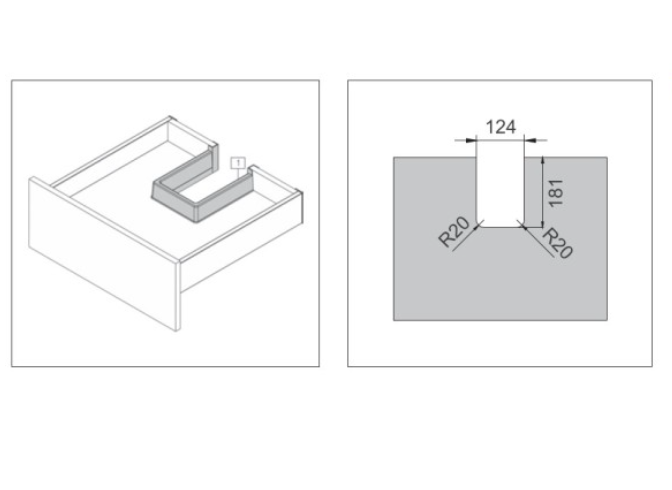 1

124

181

R20

R20