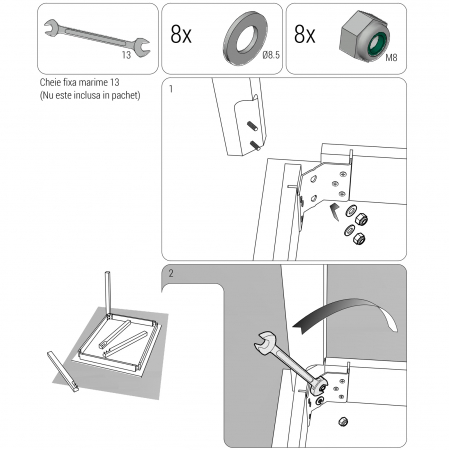 13

8x

Ø8.5

8x

M8

Cheie fixa marime 13
(Nu este inclusa in pachet)

1

2