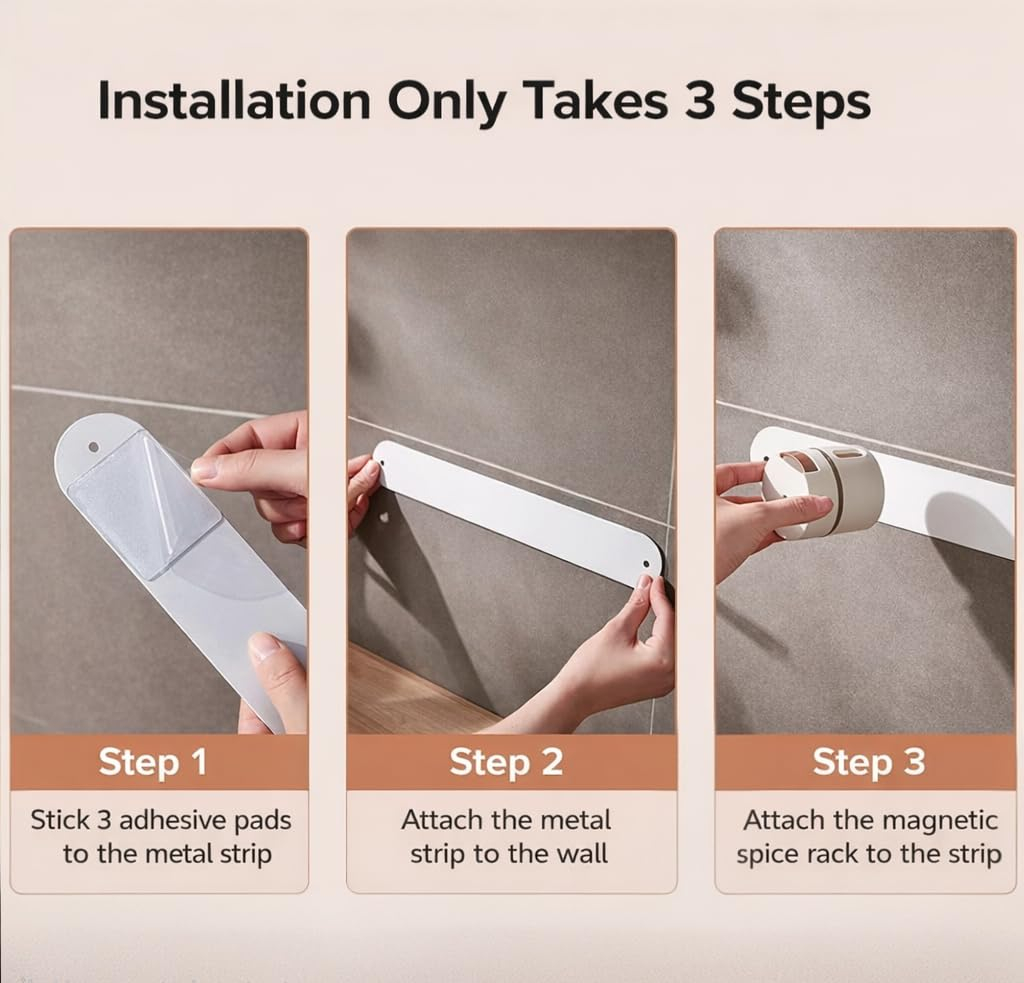 Installation Only Takes 3 Steps

Step 1
Stick 3 adhesive pads to the metal strip

Step 2
Attach the metal strip to the wall

Step 3
Attach the magnetic spice rack to the strip