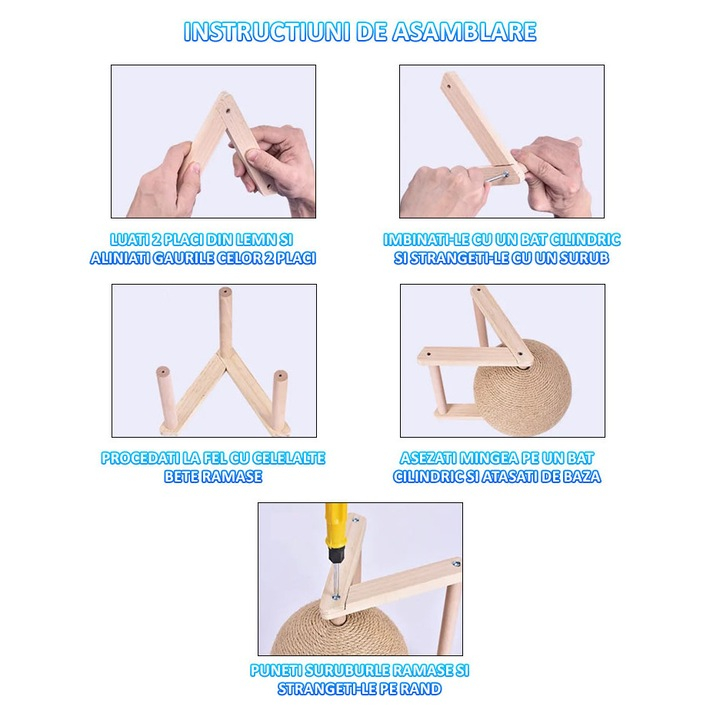 INSTRUCTIUNI DE ASAMBLARE

LUATI 2 PLACI DIN LEMN SI ALINIATI GAURILE CELOR 2 PLACI

IMBINATI-LE CU UN BAT CILINDRIC SI STRANGETI-LE CU UN SURUB

PROCEDATI LA FEL CU CELELALTE BETE RAMASE

ASEZATI MINGEA PE UN BAT CILINDRIC SI ATASATI DE BAZA

PUNETI SURUBURLE RAMASE SI STRANGETI-LE PE RAND