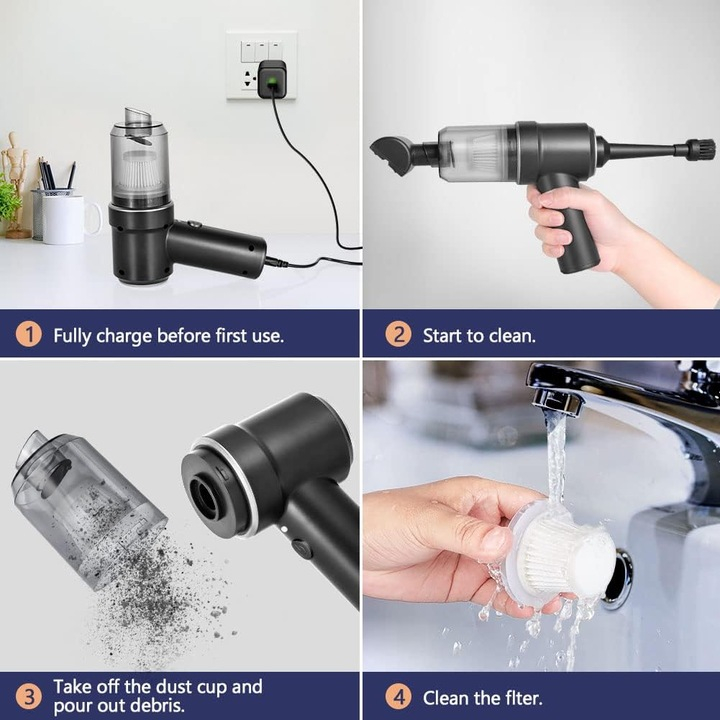 1 Fully charge before first use.

2 Start to clean.

3 Take off the dust cup and pour out debris.

4 Clean the flter.