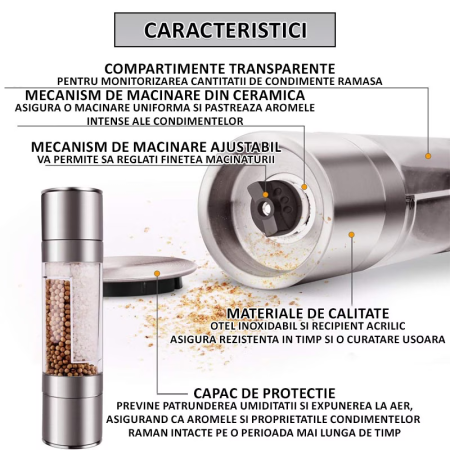 CARACTERISTICI

COMPARTIMENTE TRANSPARENTE
PENTRU MONITORIZAREA CANTITATII DE CONDIMENTE RAMASA

MECANISM DE MACINARE DIN CERAMICA
ASIGURA O MACINARE UNIFORMA SI PASTREAZA AROMELE INTENSE ALE CONDIMENTELOR

MECANISM DE MACINARE AJUSTABIL
VA PERMITE SA REGLATI FINETEA MACINATURII

MATERIALE DE CALITATE
OTEL INOXIDABIL SI RECIPIENT ACRILIC
ASIGURA REZISTENTA IN TIMP SI O CURATARE USOARA

CAPAC DE PROTECTIE
PREVINE PATRUNDEREA UMIDITATII SI EXPUNEREA LA AER, ASIGURAND CA AROMELE SI PROPRIETATILE CONDIMENTELOR RAMAN INTACTE PE O PERIOADA MAI LUNGA DE TIMP