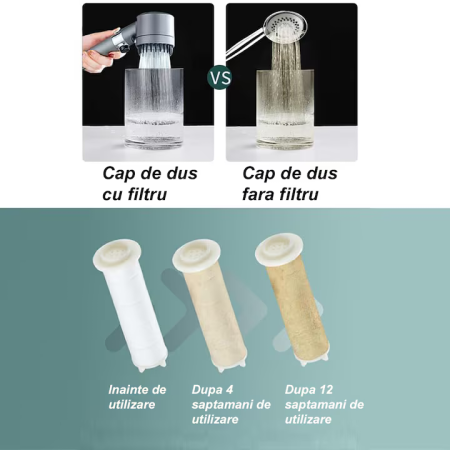 VS

Cap de dus cu filtru

Cap de dus fara filtru

Inainte de utilizare

Dupa 4 saptamani de utilizare

Dupa 12 saptamani de utilizare