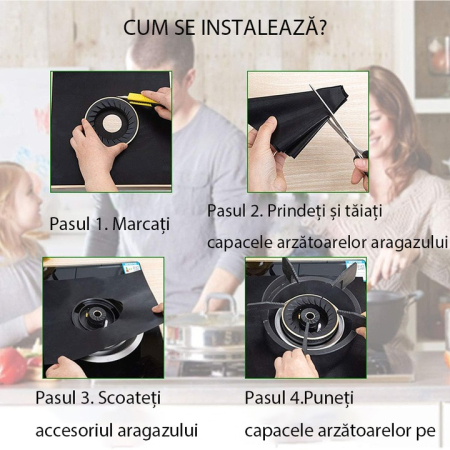 CUM SE INSTALEAZĂ?

Pasul 1. Marcați

Pasul 2. Prindeți și tăiați capacele arzătoarelor aragazului

Pasul 3. Scoateți accesoriul aragazului

Pasul 4.Puneți capacele arzătoarelor pe