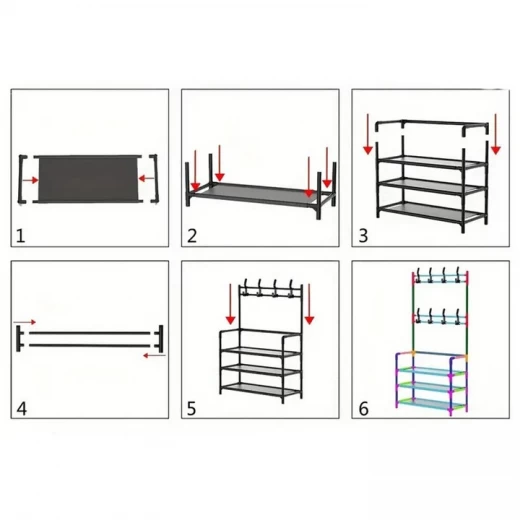 1

2

3

4

5

6