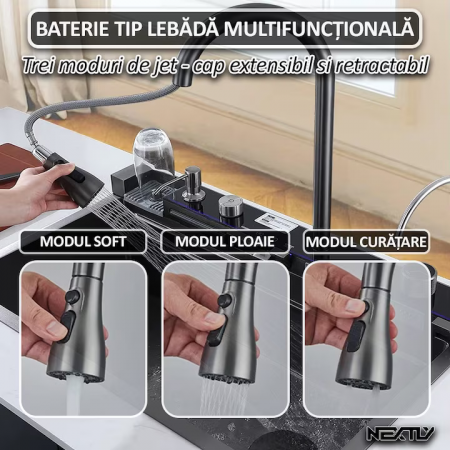 BATERIE TIP LEBĂDĂ MULTIFUNCȚIONALĂ

Trei moduri de jet - cap extensibil si retractabil

MODUL SOFT

MODUL PLOAIE

MODUL CURĂȚARE

NEXTLY