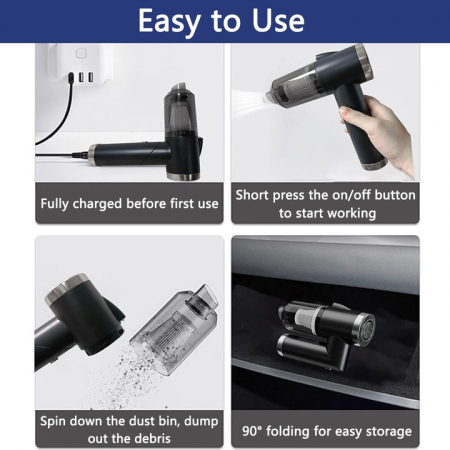 Easy to Use

Fully charged before first use

Short press the on/off button to start working

Spin down the dust bin, dump out the debris

90° folding for easy storage