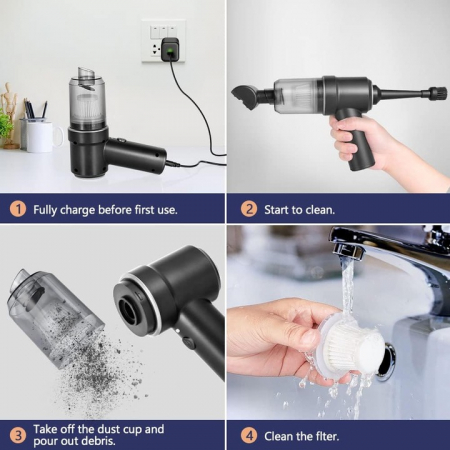 1 Fully charge before first use.

2 Start to clean.

3 Take off the dust cup and pour out debris.

4 Clean the flter.