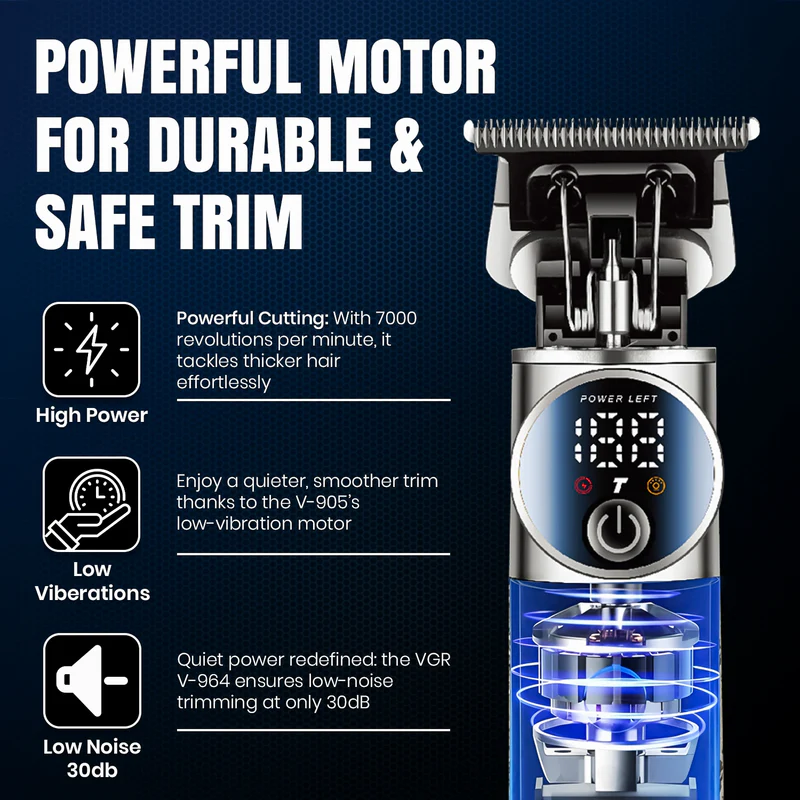 POWERFUL MOTOR FOR DURABLE & SAFE TRIM

High Power

Powerful Cutting: With 7000 revolutions per minute, it tackles thicker hair effortlessly

Low Viberations

Enjoy a quieter, smoother trim thanks to the V-905's low-vibration motor

Low Noise 30db

Quiet power redefined: the VGR V-964 ensures low-noise trimming at only 30dB

POWER LEFT

188

T