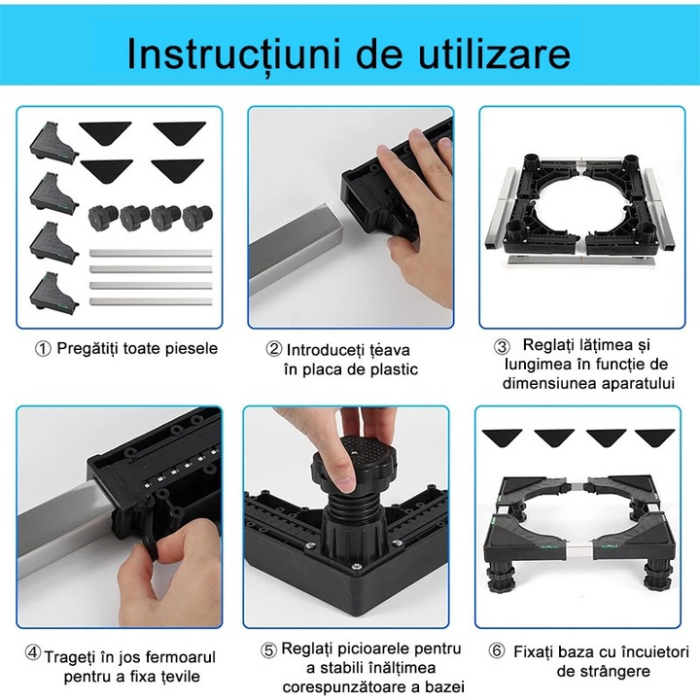 Instrucțiuni de utilizare

① Pregătiți toate piesele

② Introduceți țeava în placa de plastic

③ Reglați lățimea și lungimea în funcție de dimensiunea aparatului

④ Trageți în jos fermoarul pentru a fixa țevile

⑤ Reglați picioarele pentru a stabili înălțimea corespunzătoare a bazei

⑥ Fixați baza cu încuietori de strângere