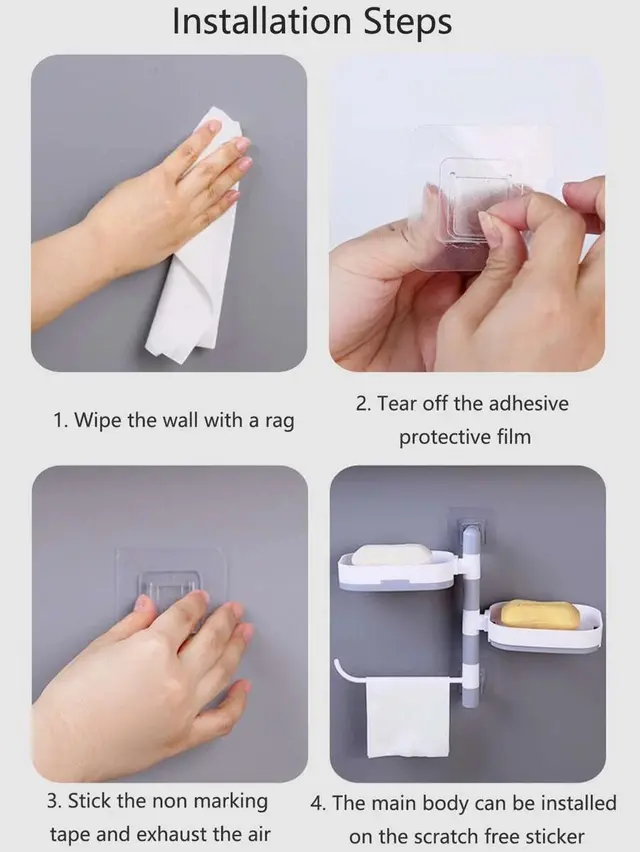 Installation Steps

1. Wipe the wall with a rag

2. Tear off the adhesive protective film

3. Stick the non marking tape and exhaust the air

4. The main body can be installed on the scratch free sticker